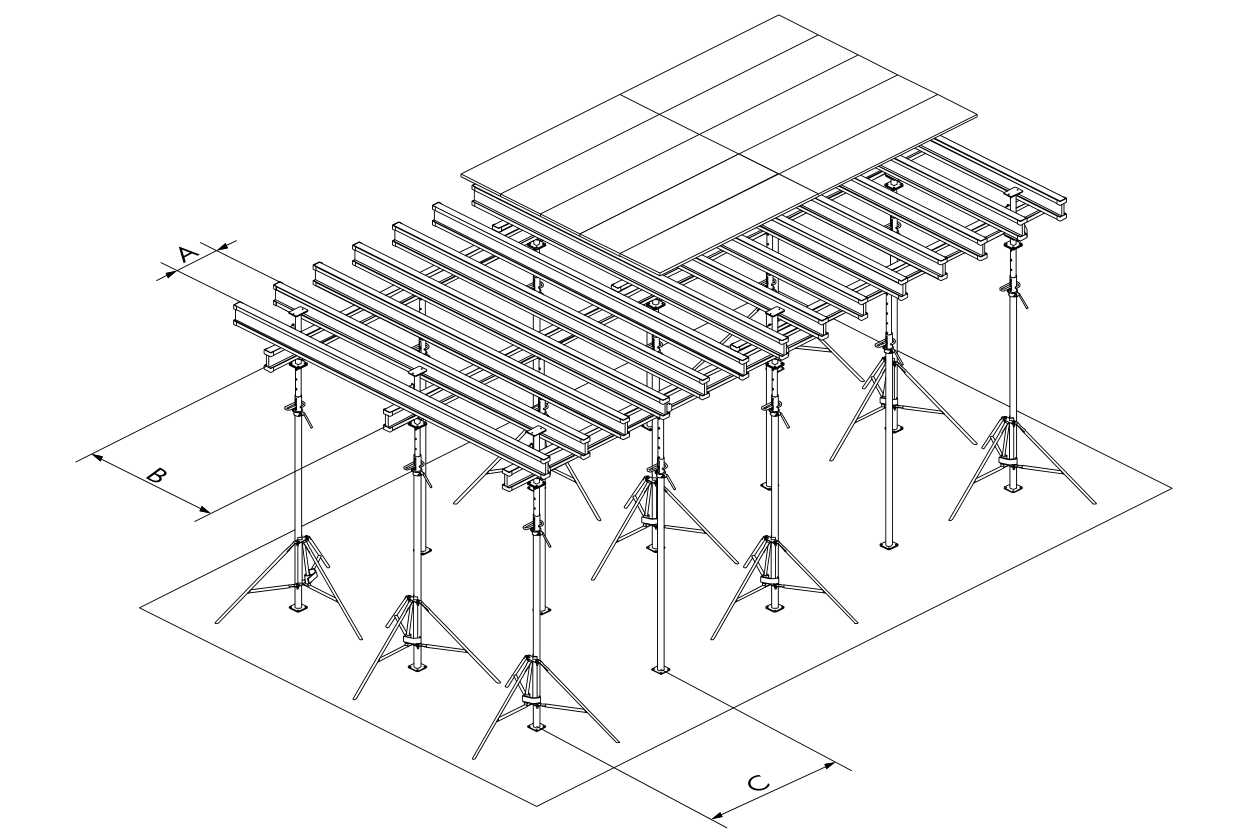 A
B
C