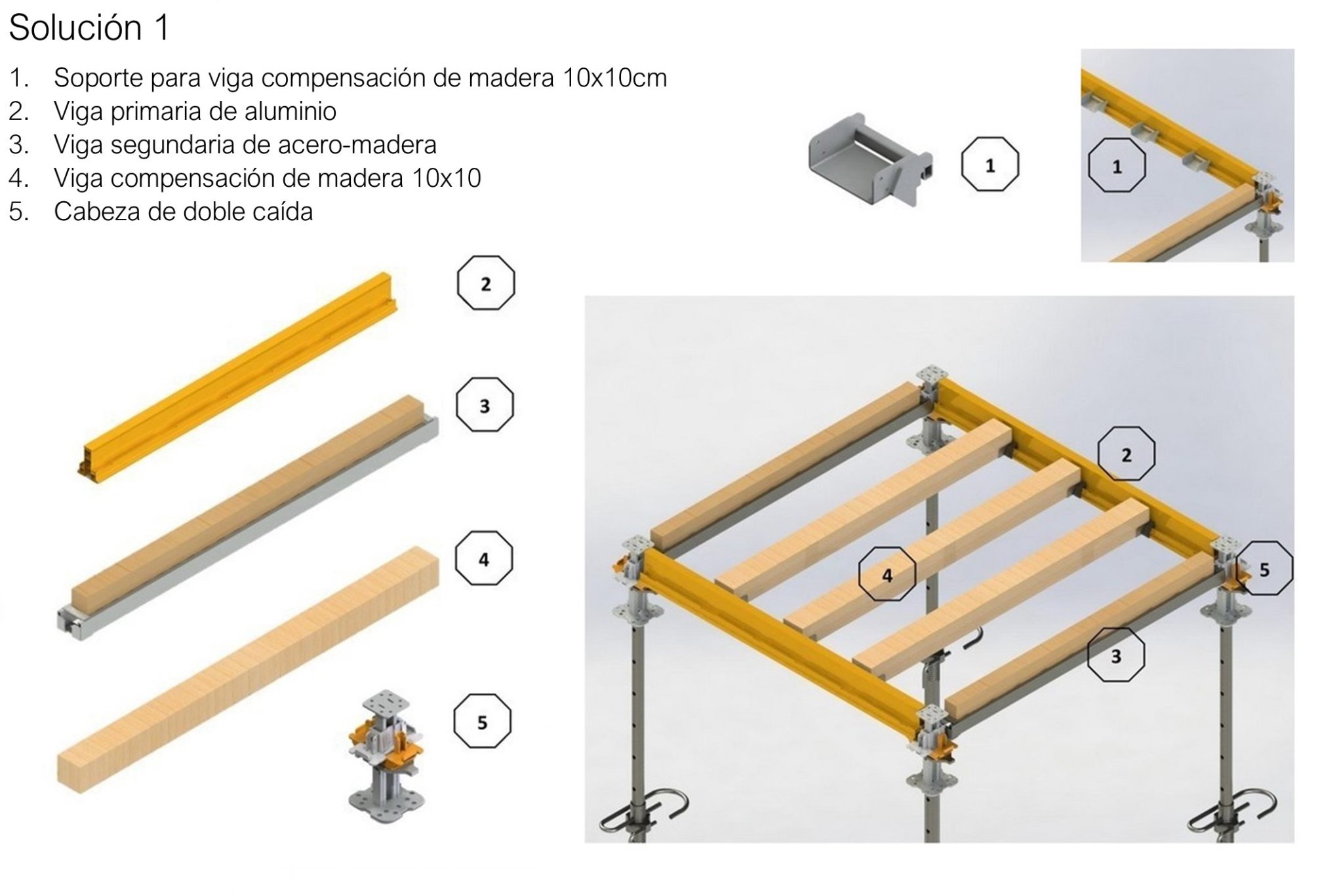 Solución 1

1. Soporte para viga compensación de madera 10x10cm
2. Viga primaria de aluminio
3. Viga segundaria de acero-madera
4. Viga compensación de madera 10x10
5. Cabeza de doble caída

1

1

2

3

4

5

2

4

5

3